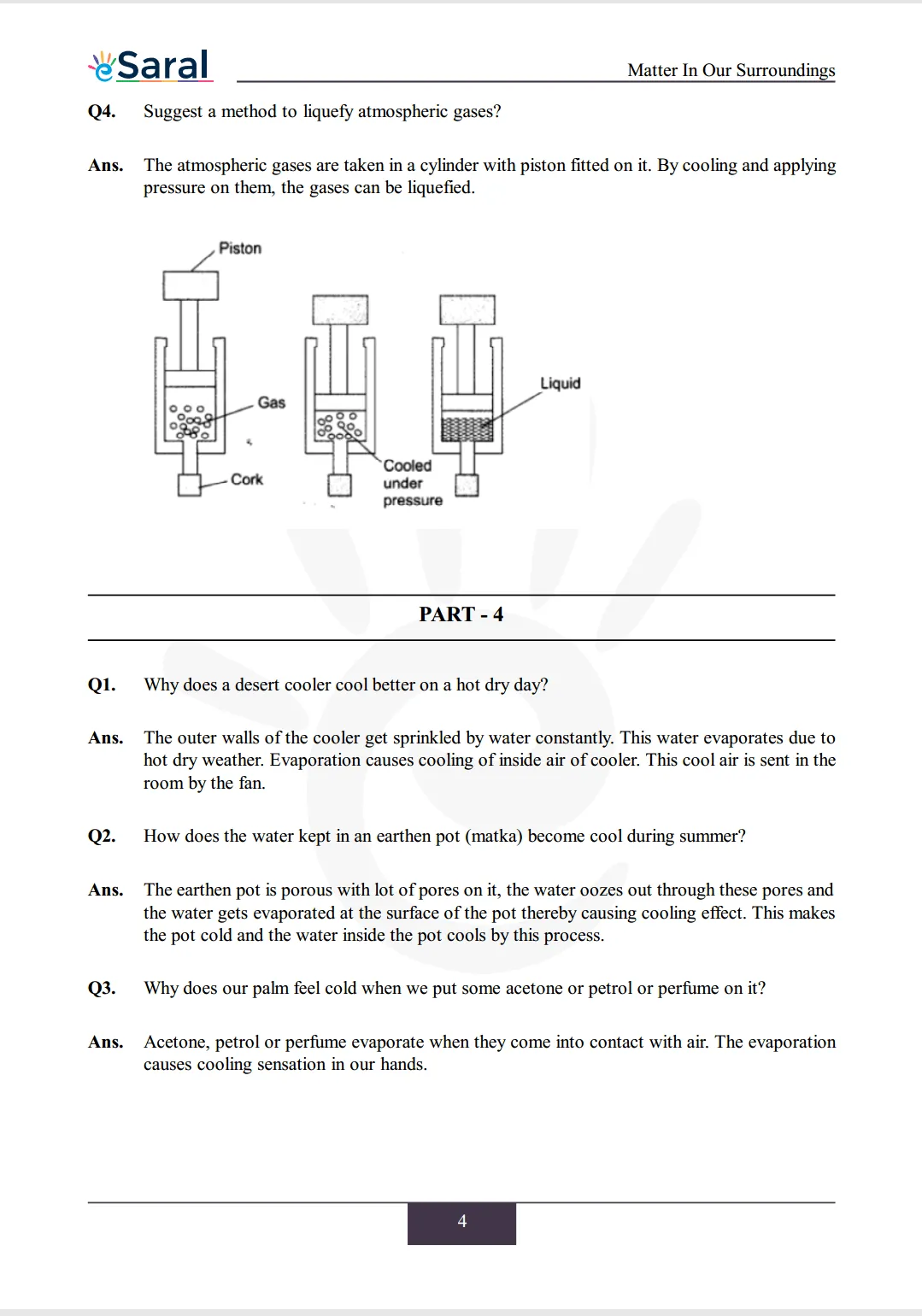 eSaral

Matter In Our Surroundings

Q4. Suggest a method to liquefy atmospheric gases?

Ans. The atmospheric gases are taken in a cylinder with piston fitted on it. By cooling and applying pressure on them, the gases can be liquefied.

Piston

Gas

Cork

Cooled under pressure

Liquid

PART - 4

Q1. Why does a desert cooler cool better on a hot dry day?

Ans. The outer walls of the cooler get sprinkled by water constantly. This water evaporates due to hot dry weather. Evaporation causes cooling of inside air of cooler. This cool air is sent in the room by the fan.

Q2. How does the water kept in an earthen pot (matka) become cool during summer?

Ans. The earthen pot is porous with lot of pores on it, the water oozes out through these pores and the water gets evaporated at the surface of the pot thereby causing cooling effect. This makes the pot cold and the water inside the pot cools by this process.

Q3. Why does our palm feel cold when we put some acetone or petrol or perfume on it?

Ans. Acetone, petrol or perfume evaporate when they come into contact with air. The evaporation causes cooling sensation in our hands.

4