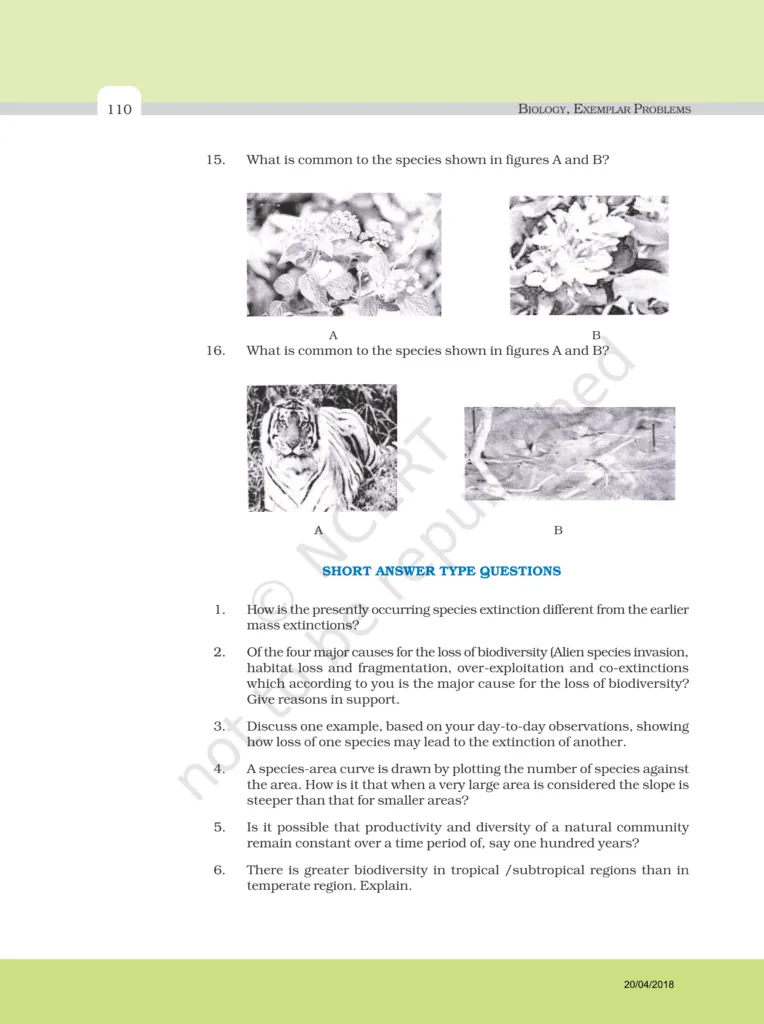 110

BIOLOGY, EXEMPLAR PROBLEMS

15. What is common to the species shown in figures A and B?

A

B

16. What is common to the species shown in figures A and B?

A

B

© NCERT not to be republished

SHORT ANSWER TYPE QUESTIONS

1. How is the presently occurring species extinction different from the earlier mass extinctions?

2. Of the four major causes for the loss of biodiversity (Alien species invasion, habitat loss and fragmentation, over-exploitation and co-extinctions which according to you is the major cause for the loss of biodiversity? Give reasons in support.

3. Discuss one example, based on your day-to-day observations, showing how loss of one species may lead to the extinction of another.

4. A species-area curve is drawn by plotting the number of species against the area. How is it that when a very large area is considered the slope is steeper than that for smaller areas?

5. Is it possible that productivity and diversity of a natural community remain constant over a time period of, say one hundred years?

6. There is greater biodiversity in tropical /subtropical regions than in temperate region. Explain.

20/04/2018